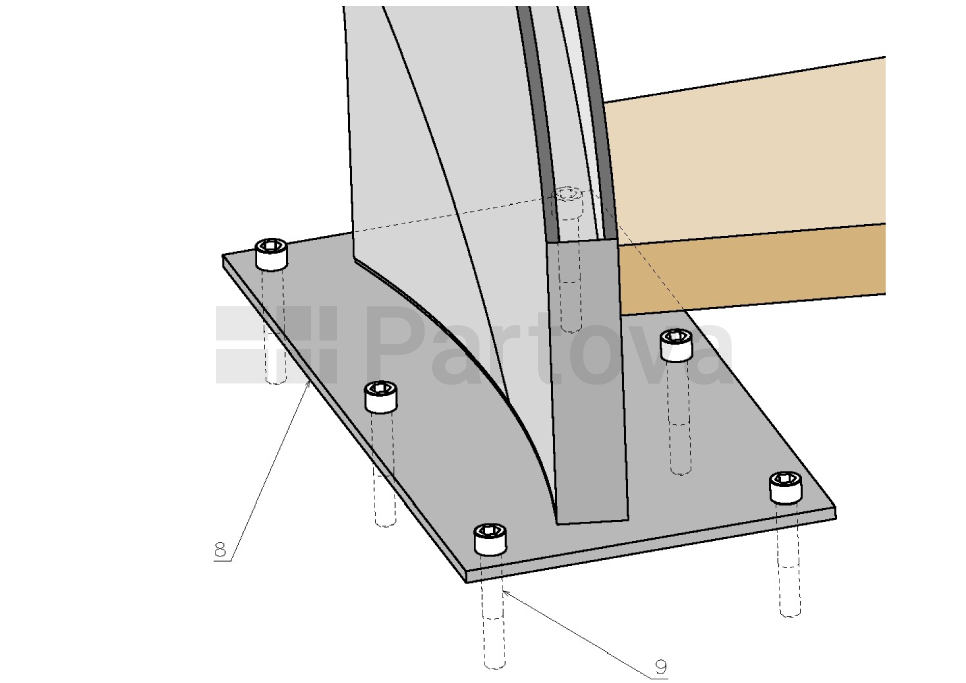 Partova

8

9